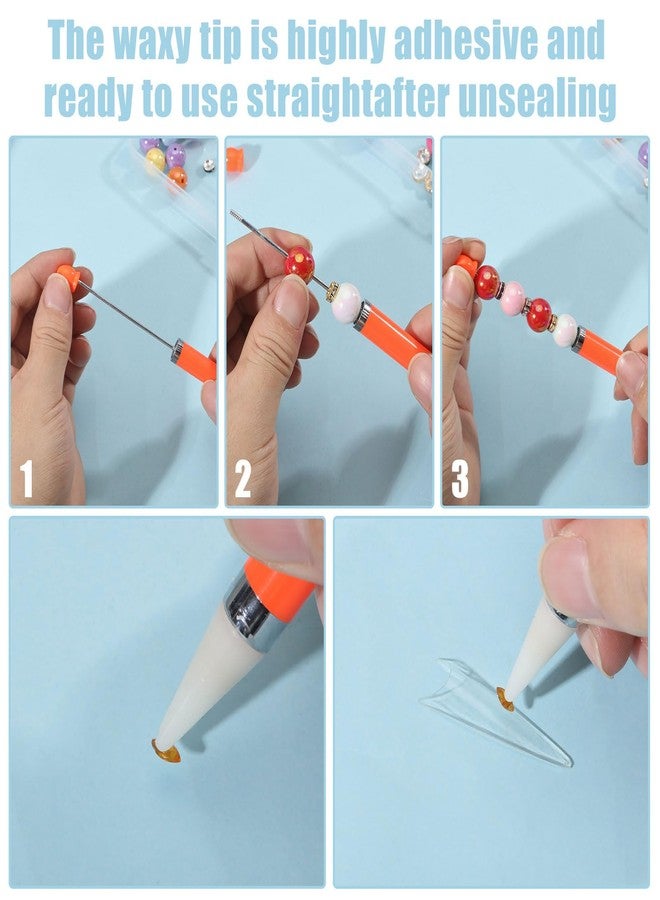 The waxy tip is highly adhesive and ready to use straightafter unsealing

1

2

3